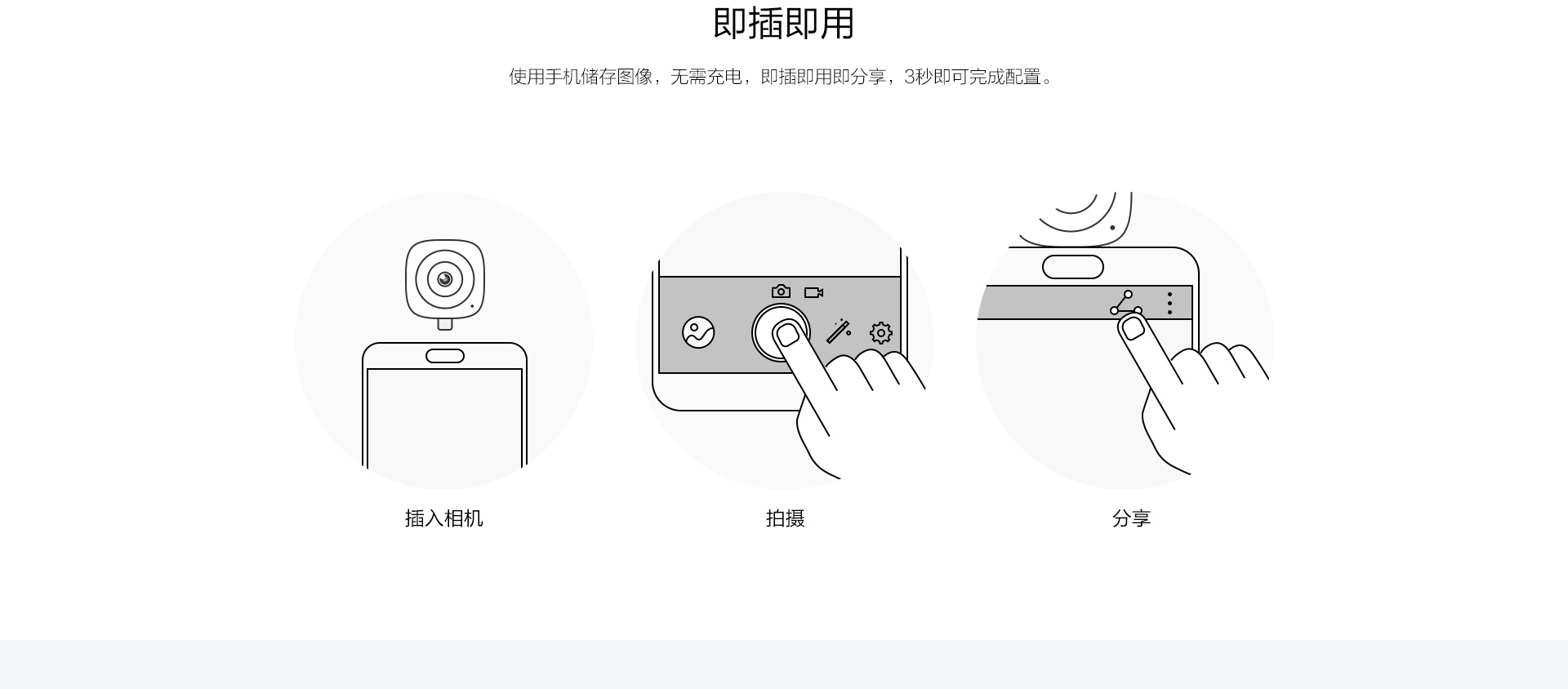 即插即用

使用手机储存图像，无需充电，即插即用即分享，3秒即可完成配置。

插入相机

拍摄

分享